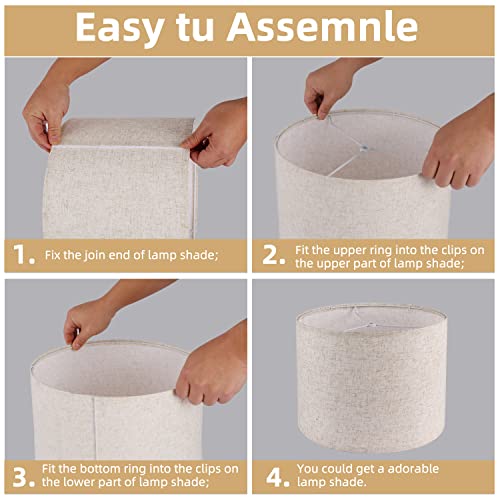 Easy tu Assemnle

1. Fix the join end of lamp shade;

2. Fit the upper ring into the clips on the upper part of lamp shade;

3. Fit the bottom ring into the clips on the lower part of lamp shade;

4. You could get a adorable lamp shade.