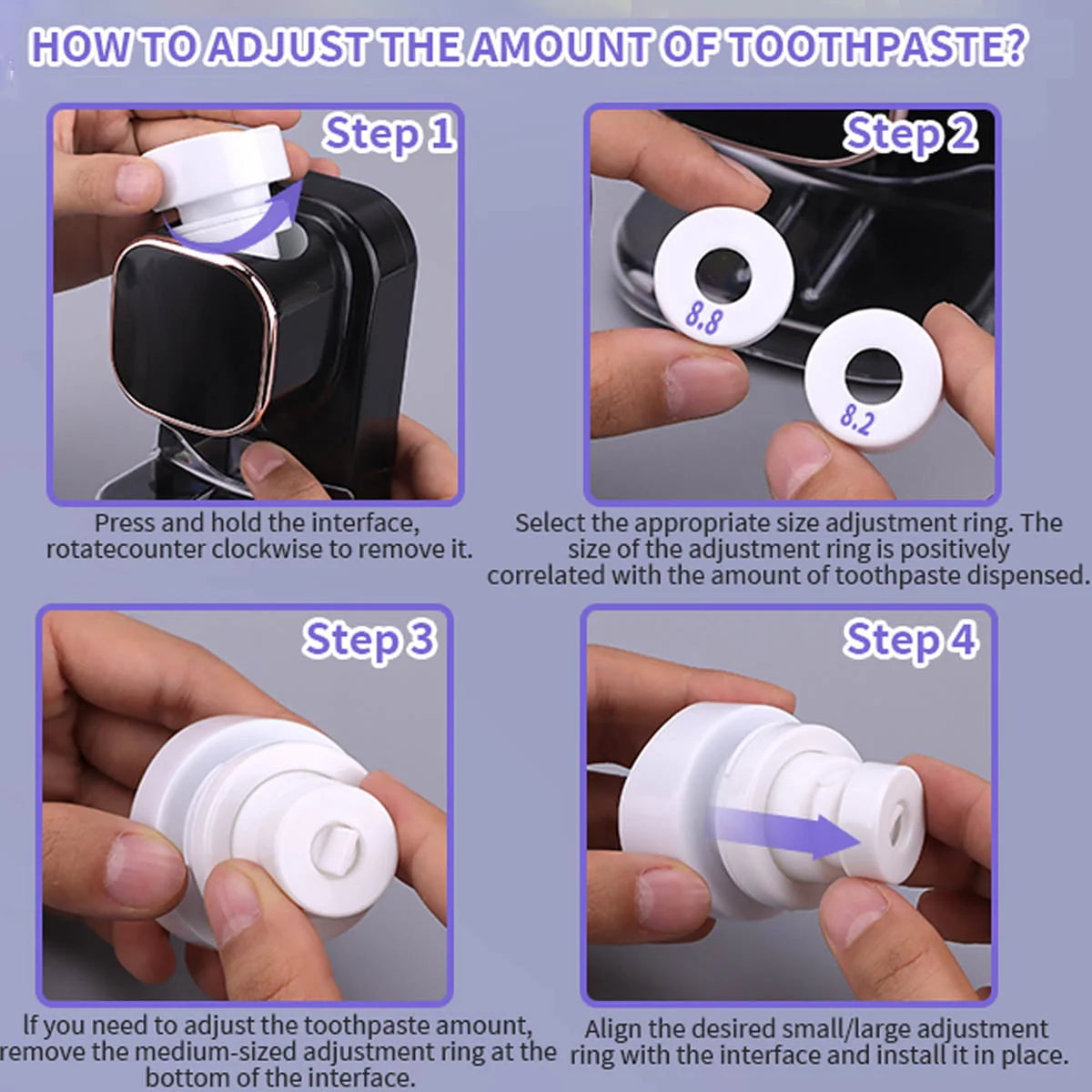 HOW TO ADJUST THE AMOUNT OF TOOTHPASTE?

Step 1

Press and hold the interface, rotatecounter clockwise to remove it.

Step 2

8.8

8.2

Select the appropriate size adjustment ring. The size of the adjustment ring is positively correlated with the amount of toothpaste dispensed.

Step 3

If you need to adjust the toothpaste amount, remove the medium-sized adjustment ring at the bottom of the interface.

Step 4

Align the desired small/large adjustment ring with the interface and install it in place.